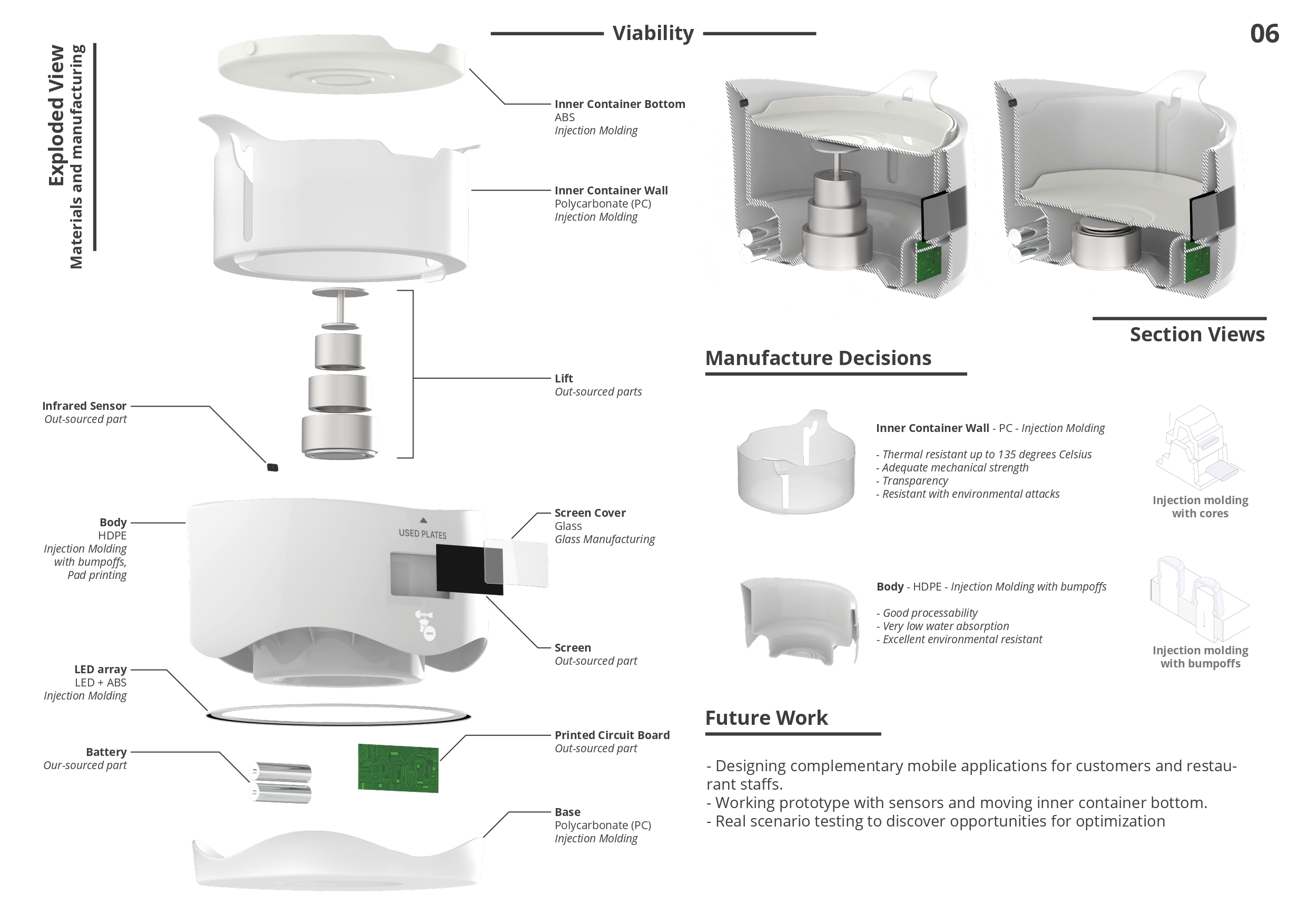 Viability

06

Exploded View
Materials and manufacturing

Inner Container Bottom
ABS
Injection Molding

Inner Container Wall
Polycarbonate (PC)
Injection Molding

Lift
Out-sourced parts

Infrared Sensor
Out-sourced part

Body
HDPE
Injection Molding with bumpoffs, Pad printing

USED PLATES

Screen Cover
Glass
Glass Manufacturing

Screen
Out-sourced part

LED array
LED + ABS
Injection Molding

Printed Circuit Board
Out-sourced part

Battery
Our-sourced part

Base
Polycarbonate (PC)
Injection Molding

Section Views

Manufacture Decisions

Inner Container Wall - PC - Injection Molding

- Thermal resistant up to 135 degrees Celsius
- Adequate mechanical strength
- Transparency
- Resistant with environmental attacks

Injection molding with cores

Body - HDPE - Injection Molding with bumpoffs

- Good processability
- Very low water absorption
- Excellent environmental resistant

Injection molding with bumpoffs

Future Work

- Designing complementary mobile applications for customers and restaurant staffs.
- Working prototype with sensors and moving inner container bottom.
- Real scenario testing to discover opportunities for optimization